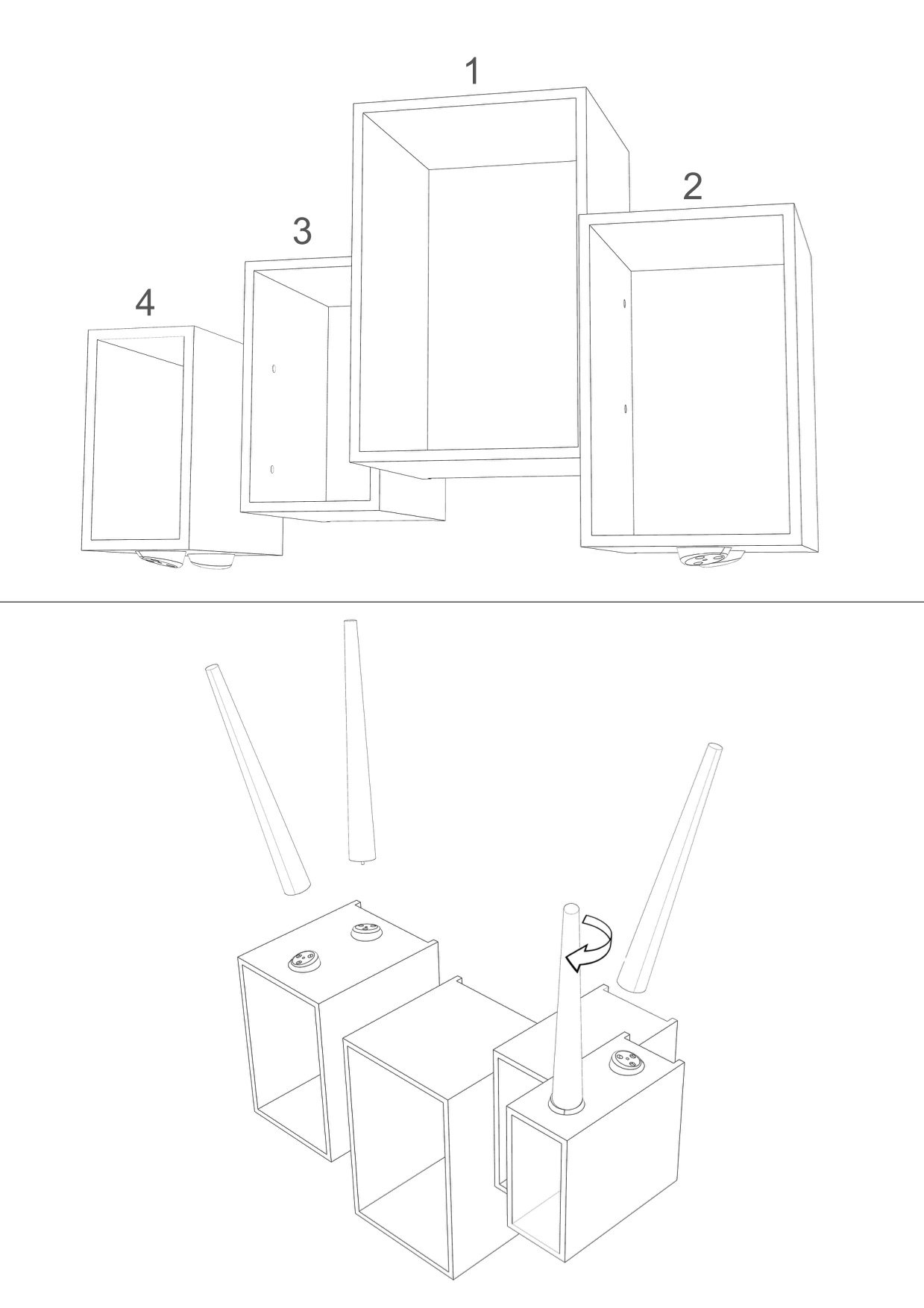 1

2

3

4